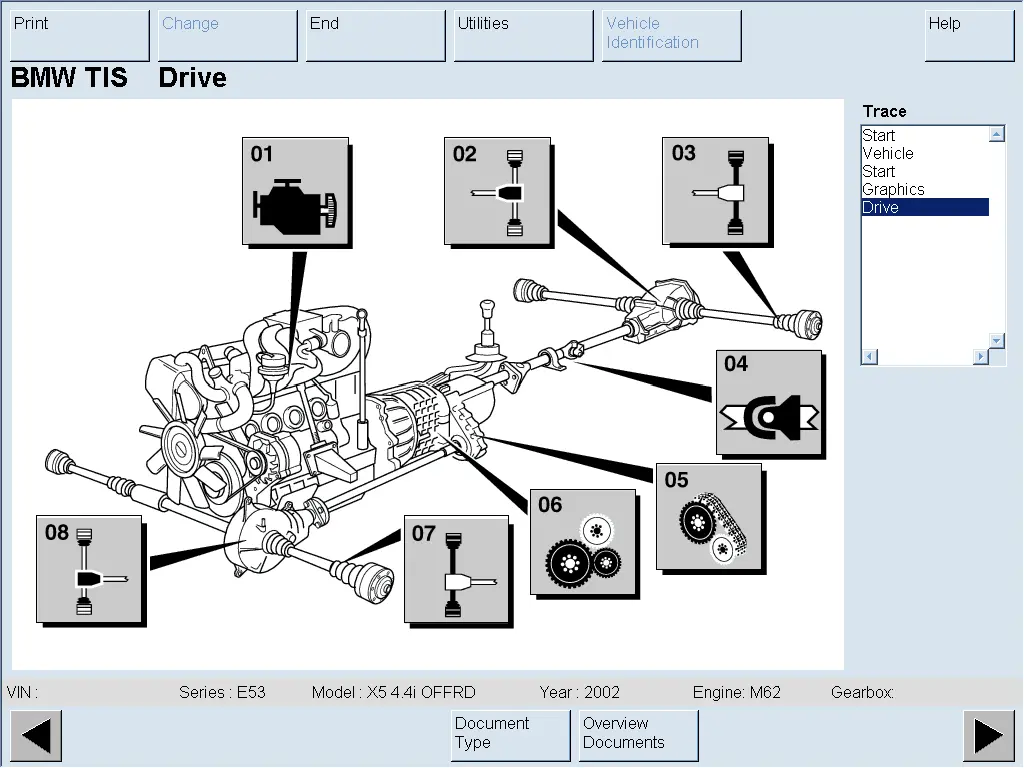 Print
Change
End
Utilities
Vehicle Identification
Help

BMW TIS Drive

Trace
Start
Vehicle
Start
Graphics
Drive

01
02
03
04
05
06
07
08

VIN :
Series : E53
Model : X5 4.4i OFFRD
Year : 2002
Engine: M62
Gearbox:

Document Type
Overview Documents