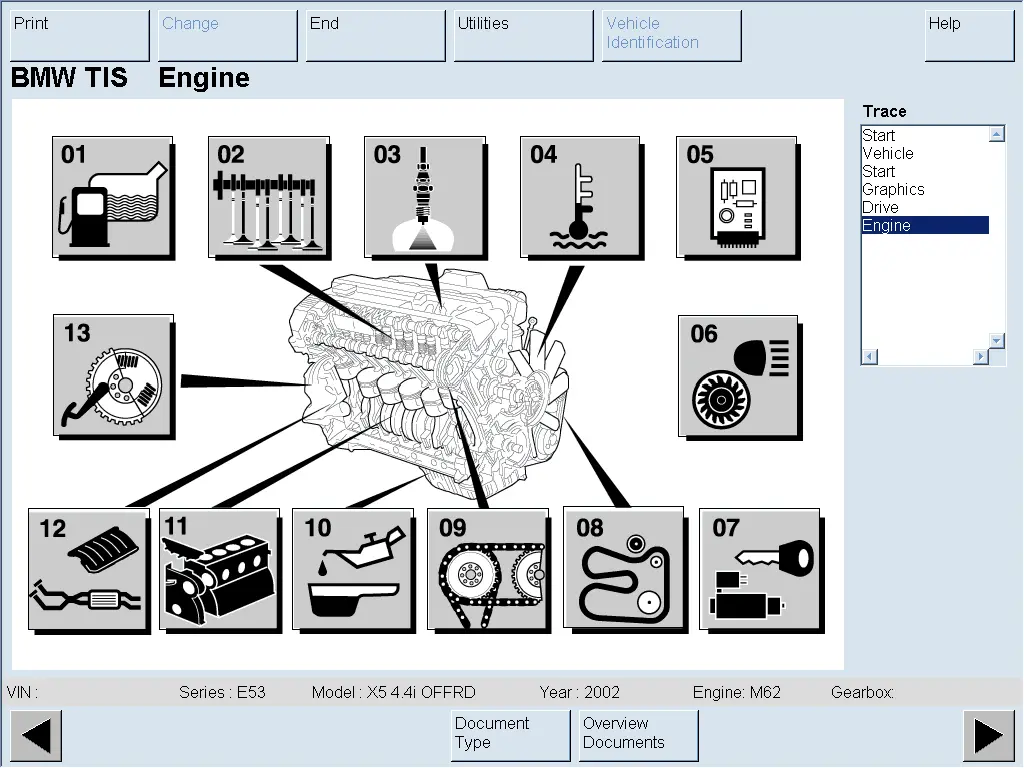 Print
Change
End
Utilities
Vehicle Identification
Help

BMW TIS Engine

Trace
Start
Vehicle
Start
Graphics
Drive
Engine

01
02
03
04
05
13
06
12
11
10
09
08
07

VIN :
Series : E53
Model : X5 4.4i OFFRD
Year : 2002
Engine: M62
Gearbox:

Document Type
Overview Documents