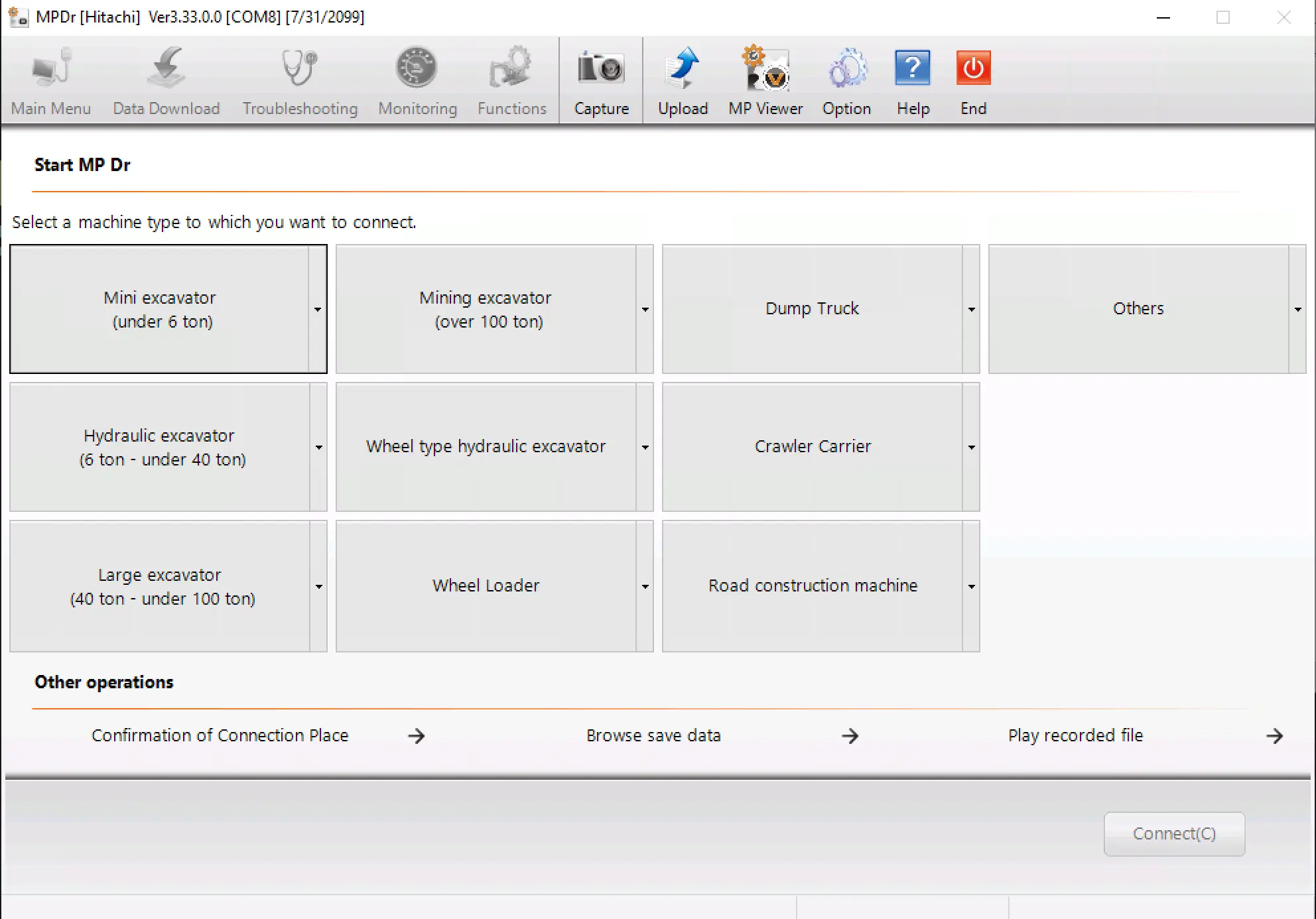 MPDr [Hitachi] Ver3.33.0.0 [COM8] [7/31/2099]

Main Menu Data Download Troubleshooting Monitoring Functions Capture Upload MP Viewer Option Help End

Start MP Dr

Select a machine type to which you want to connect.

Mini excavator (under 6 ton)

Mining excavator (over 100 ton)

Dump Truck

Others

Hydraulic excavator (6 ton - under 40 ton)

Wheel type hydraulic excavator

Crawler Carrier

Large excavator (40 ton - under 100 ton)

Wheel Loader

Road construction machine

Other operations

Confirmation of Connection Place →

Browse save data →

Play recorded file →

Connect(C)