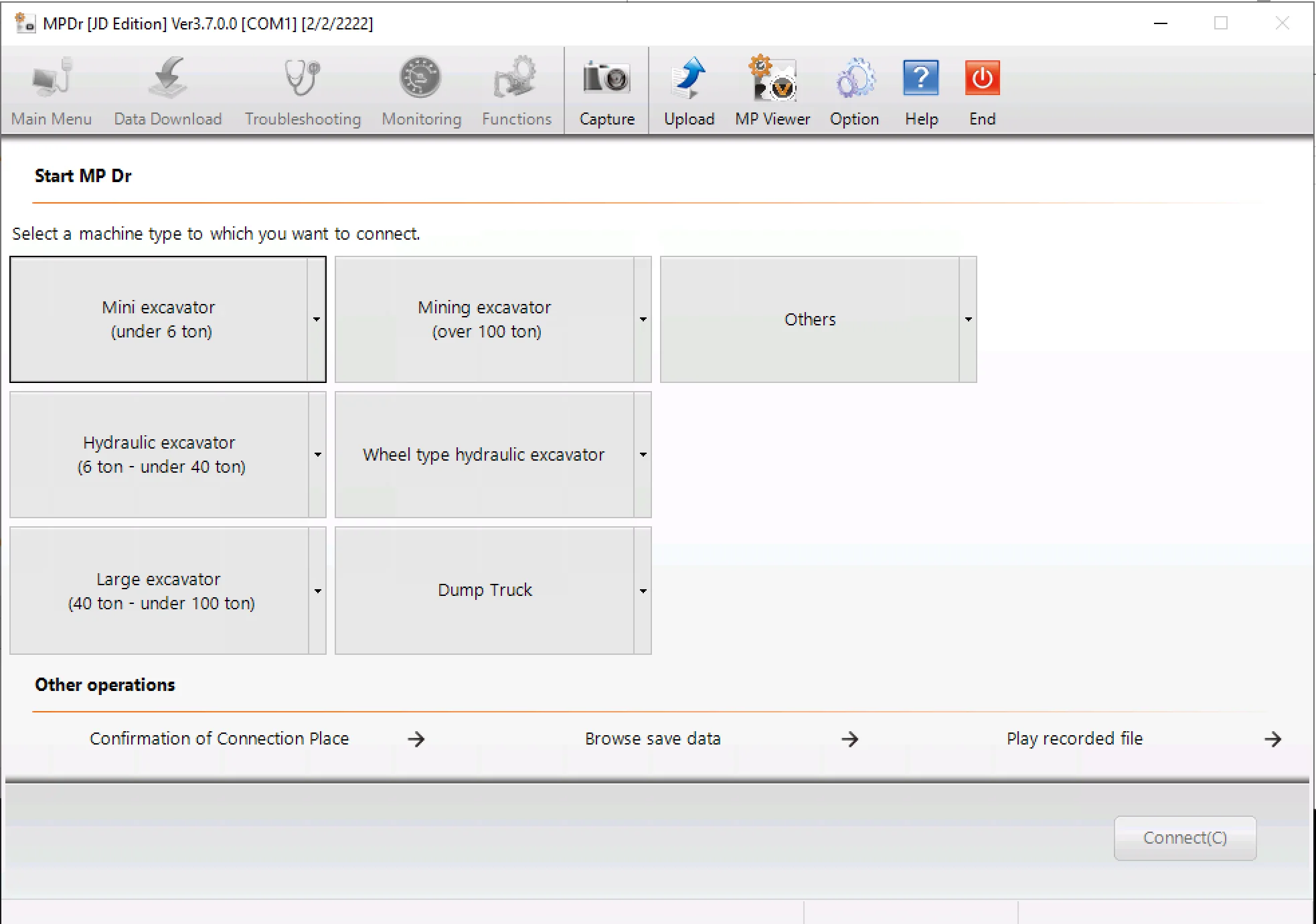 MPDr [JD Edition] Ver3.7.0.0 [COM1] [2/2/2222]

Main Menu Data Download Troubleshooting Monitoring Functions Capture Upload MP Viewer Option Help End

Start MP Dr

Select a machine type to which you want to connect.

Mini excavator
(under 6 ton)

Mining excavator
(over 100 ton)

Others

Hydraulic excavator
(6 ton - under 40 ton)

Wheel type hydraulic excavator

Large excavator
(40 ton - under 100 ton)

Dump Truck

Other operations

Confirmation of Connection Place →

Browse save data →

Play recorded file →

Connect(C)