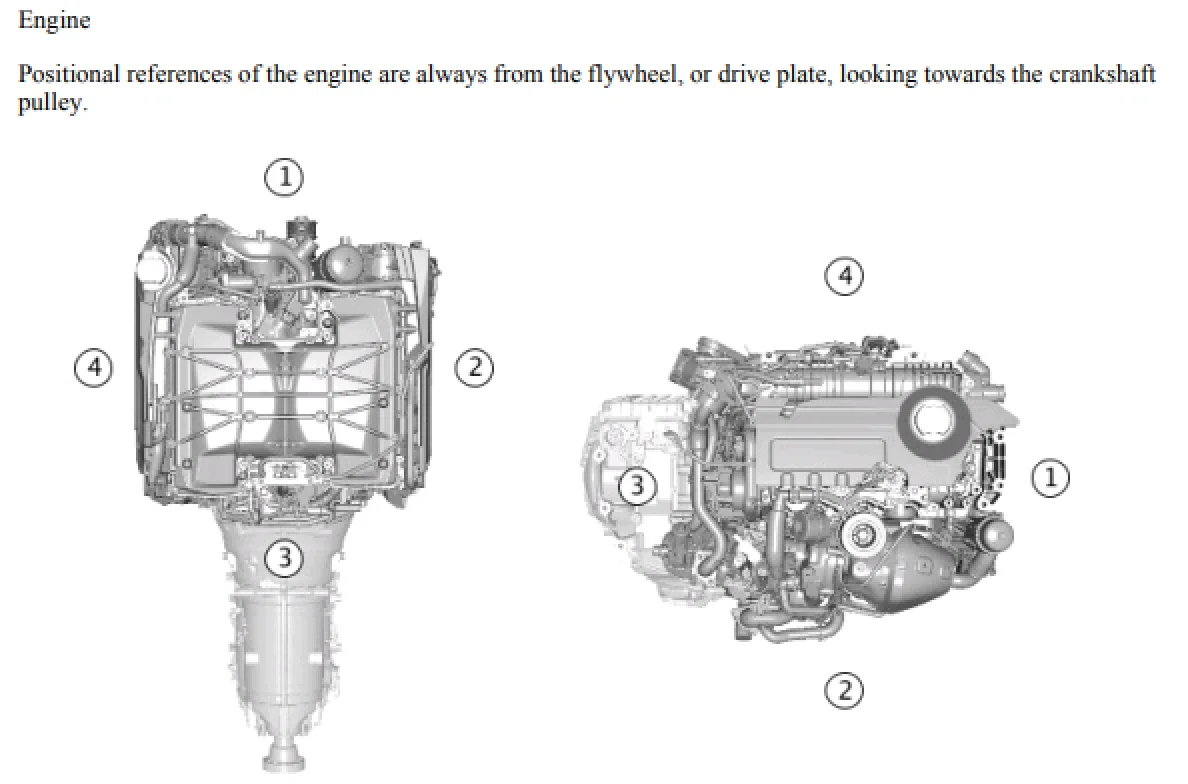 Engine

Positional references of the engine are always from the flywheel, or drive plate, looking towards the crankshaft pulley.

1
4
2
3

4
3
1
2